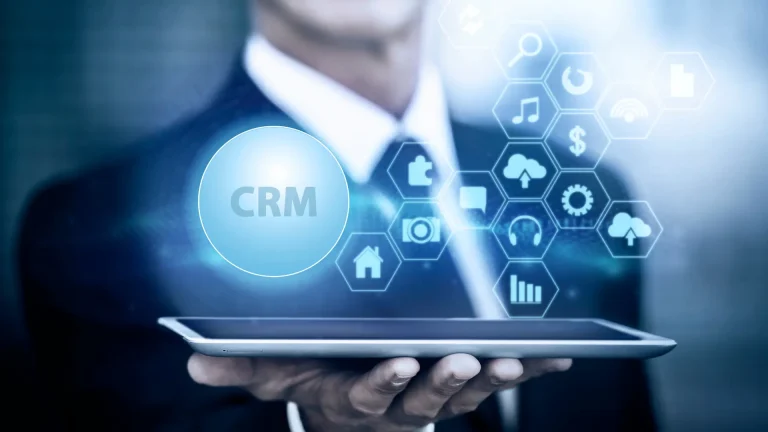 CRM