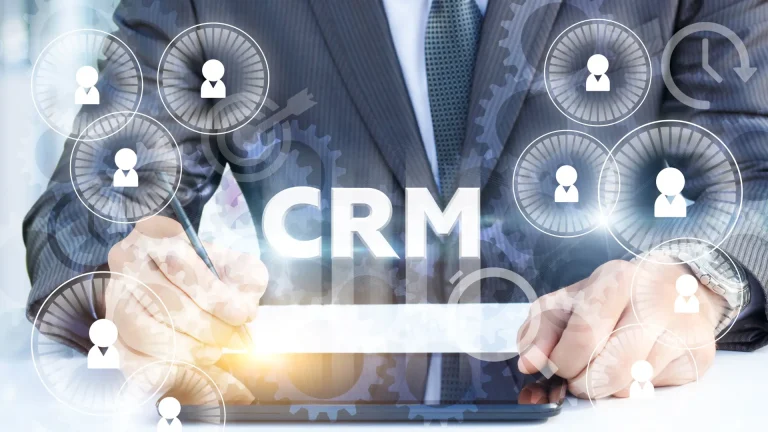 CRM